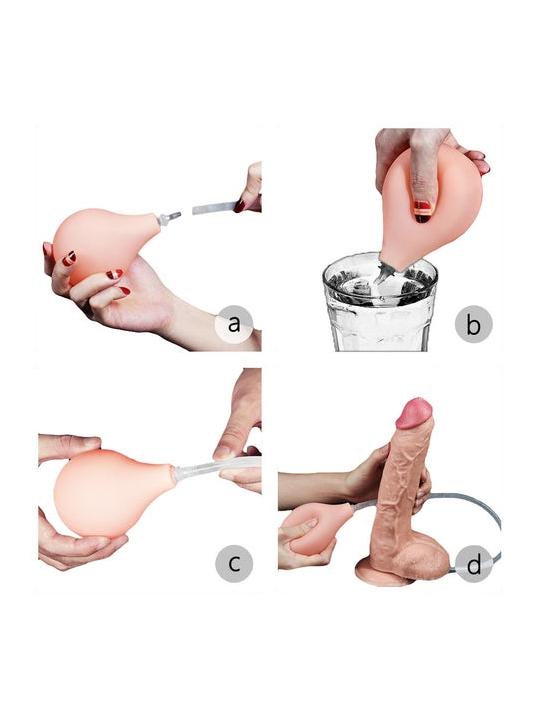 a

b

c

d